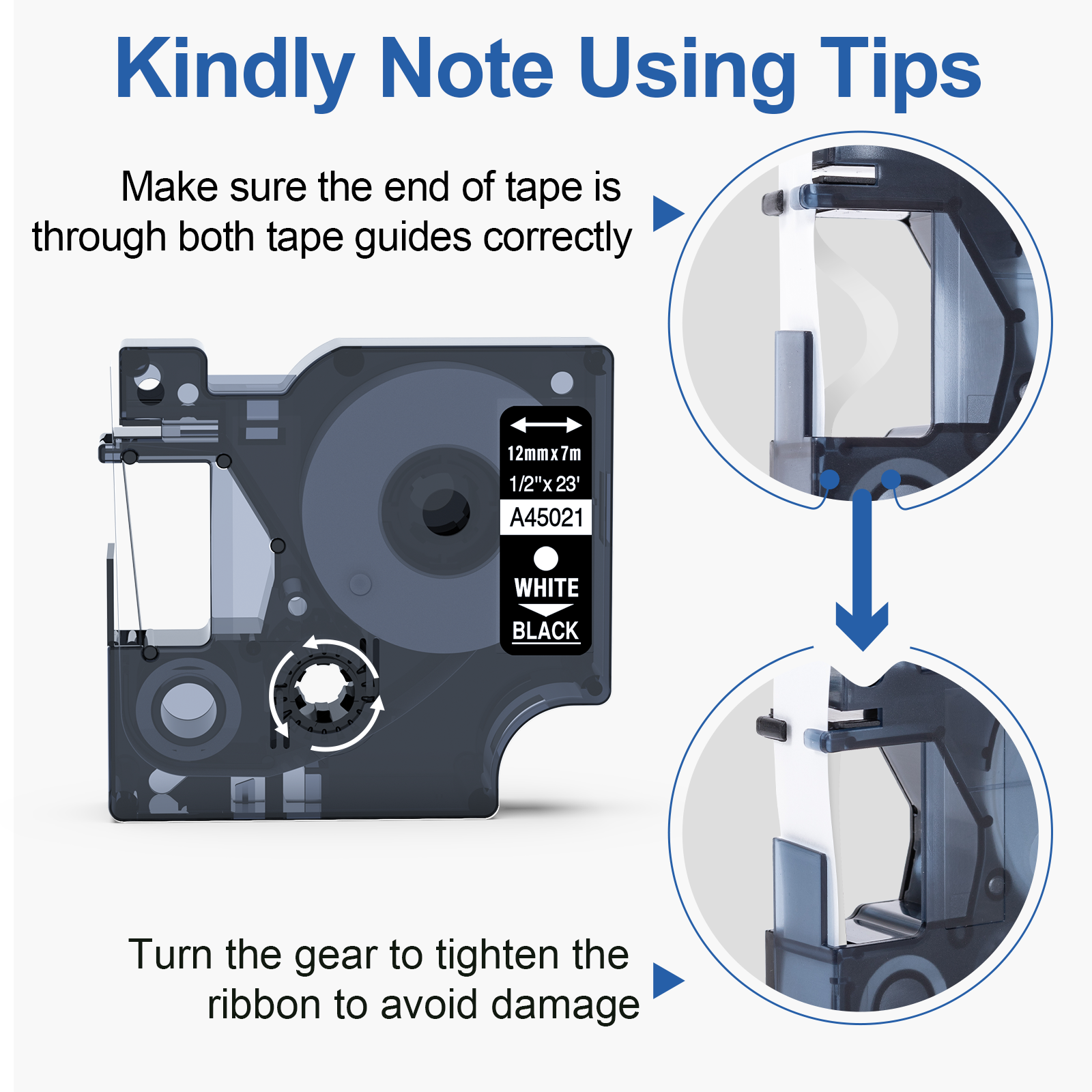 Kindly Note Using Tips

Make sure the end of tape is through both tape guides correctly

12mm x 7m
1/2" x 23'
A45021
WHITE
BLACK

Turn the gear to tighten the ribbon to avoid damage